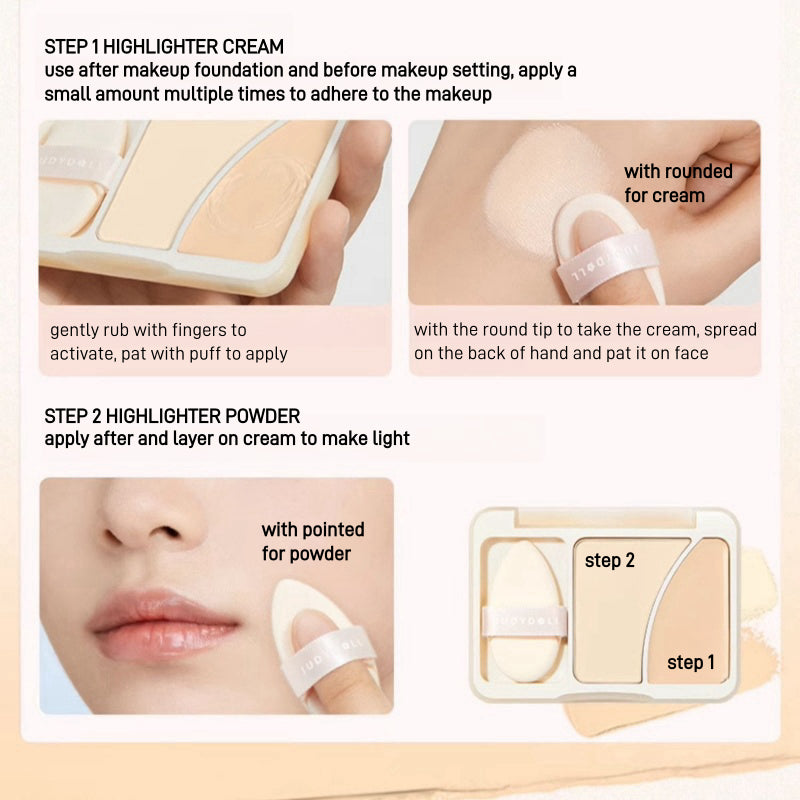 STEP 1 HIGHLIGHTER CREAM
use after makeup foundation and before makeup setting, apply a small amount multiple times to adhere to the makeup

JUDYDOLL

with rounded for cream

JUDYDOLL

gently rub with fingers to activate, pat with puff to apply

with the round tip to take the cream, spread on the back of hand and pat it on face

STEP 2 HIGHLIGHTER POWDER
apply after and layer on cream to make light

with pointed for powder

JUDYDOLL

JUDYDOLL

step 2

step 1