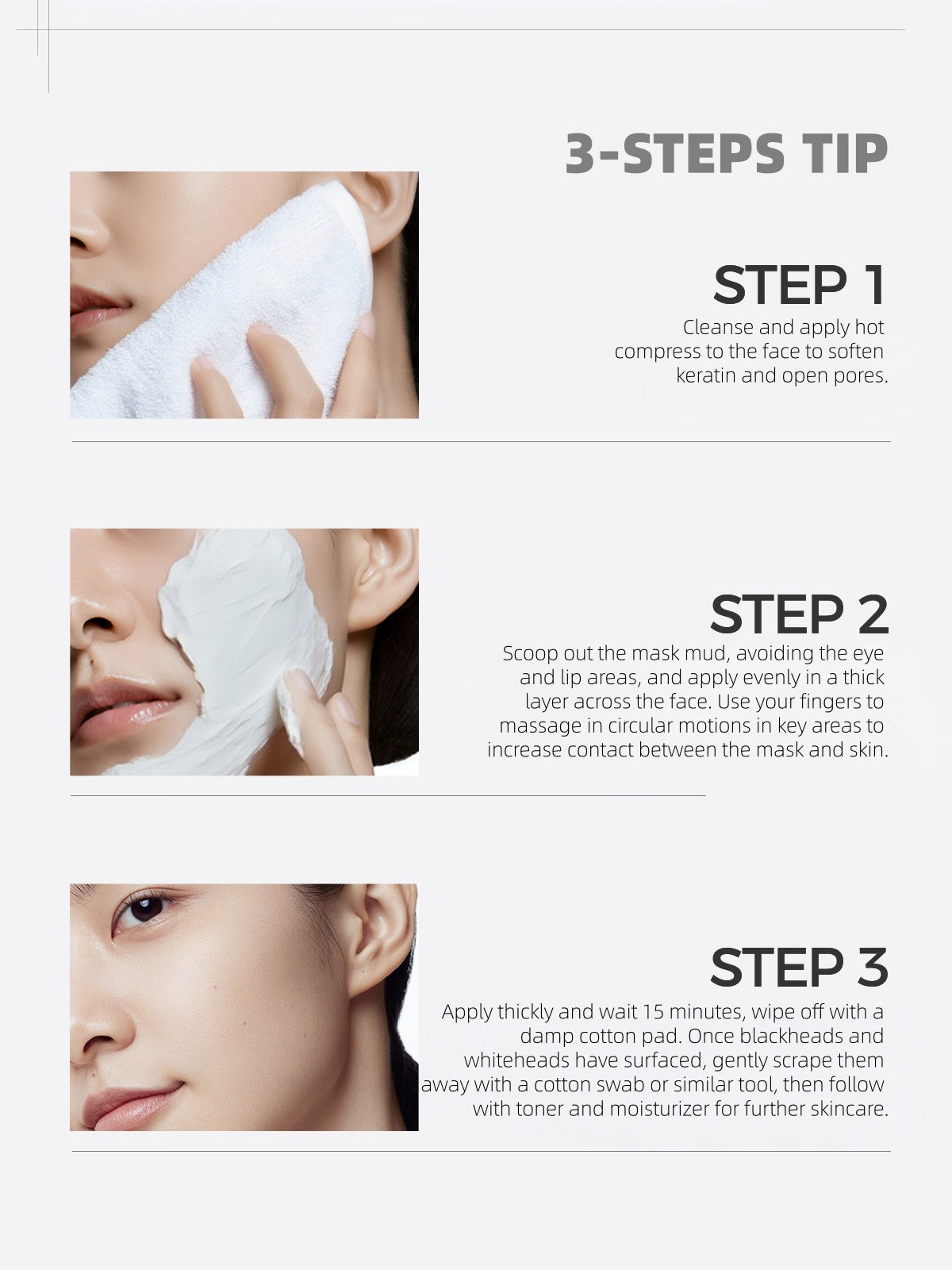 3-STEPS TIP

STEP 1

Cleanse and apply hot compress to the face to soften keratin and open pores.

STEP 2

Scoop out the mask mud, avoiding the eye and lip areas, and apply evenly in a thick layer across the face. Use your fingers to massage in circular motions in key areas to increase contact between the mask and skin.

STEP 3

Apply thickly and wait 15 minutes, wipe off with a damp cotton pad. Once blackheads and whiteheads have surfaced, gently scrape them away with a cotton swab or similar tool, then follow with toner and moisturizer for further skincare.