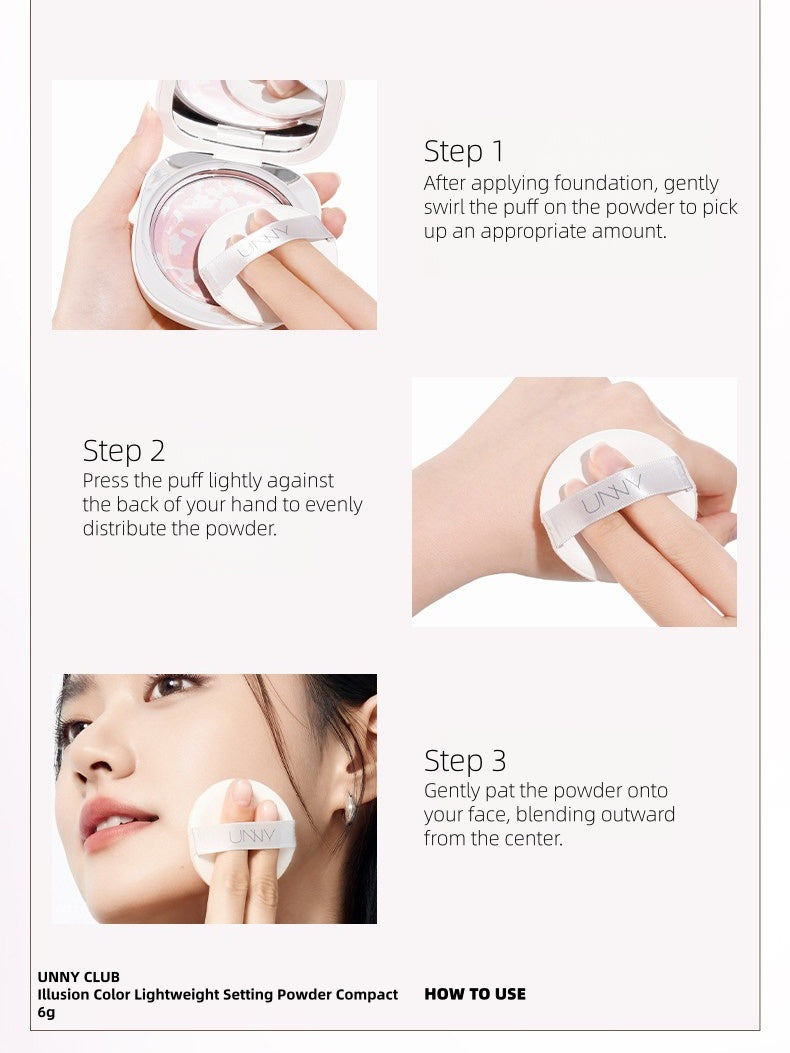 UNNY

Step 1
After applying foundation, gently swirl the puff on the powder to pick up an appropriate amount.

Step 2
Press the puff lightly against the back of your hand to evenly distribute the powder.

UNNY

UNNY

Step 3
Gently pat the powder onto your face, blending outward from the center.

UNNY CLUB
Illusion Color Lightweight Setting Powder Compact
6g

HOW TO USE